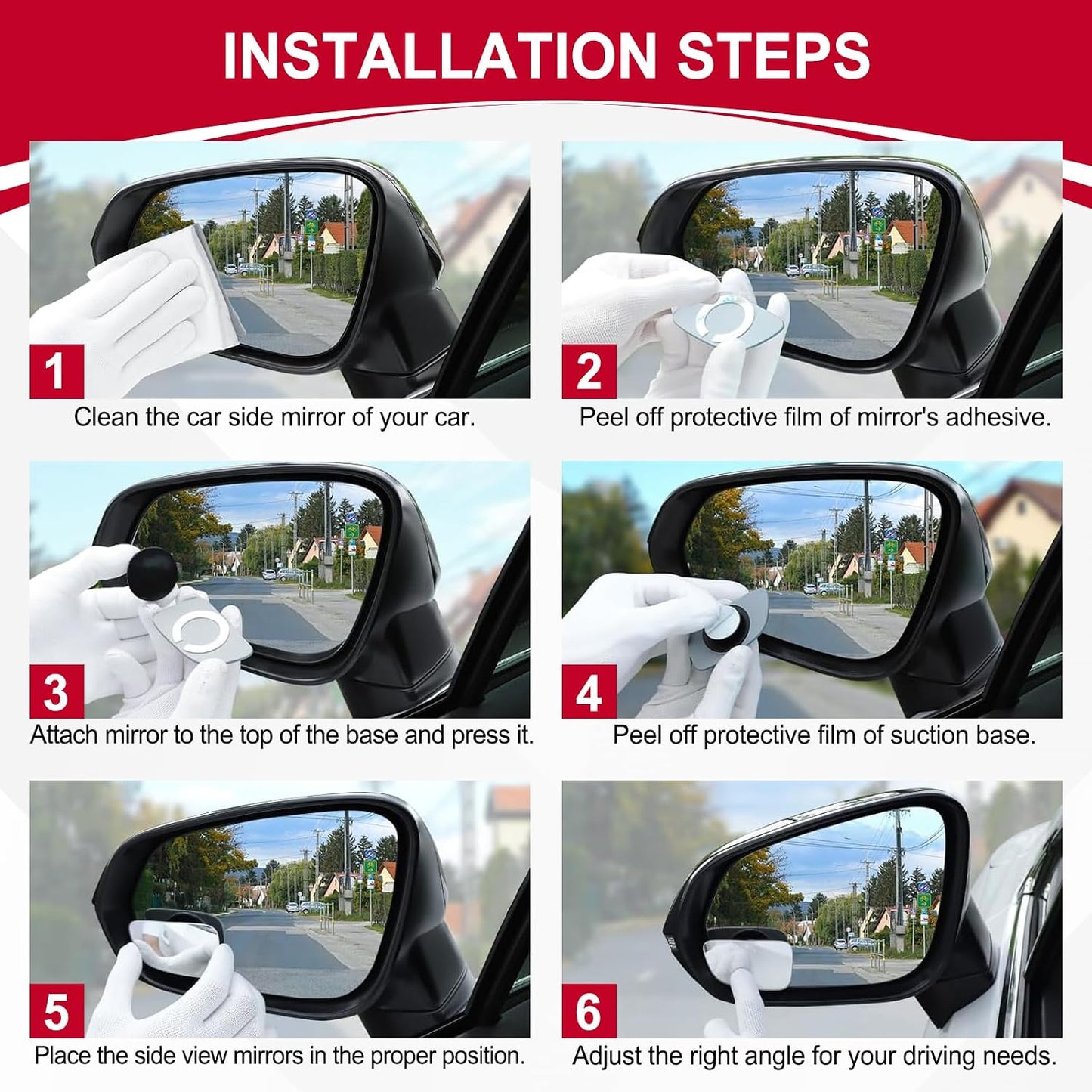 INSTALLATION STEPS

1
Clean the car side mirror of your car.

2
Peel off protective film of mirror's adhesive.

3
Attach mirror to the top of the base and press it.

4
Peel off protective film of suction base.

5
Place the side view mirrors in the proper position.

6
Adjust the right angle for your driving needs.