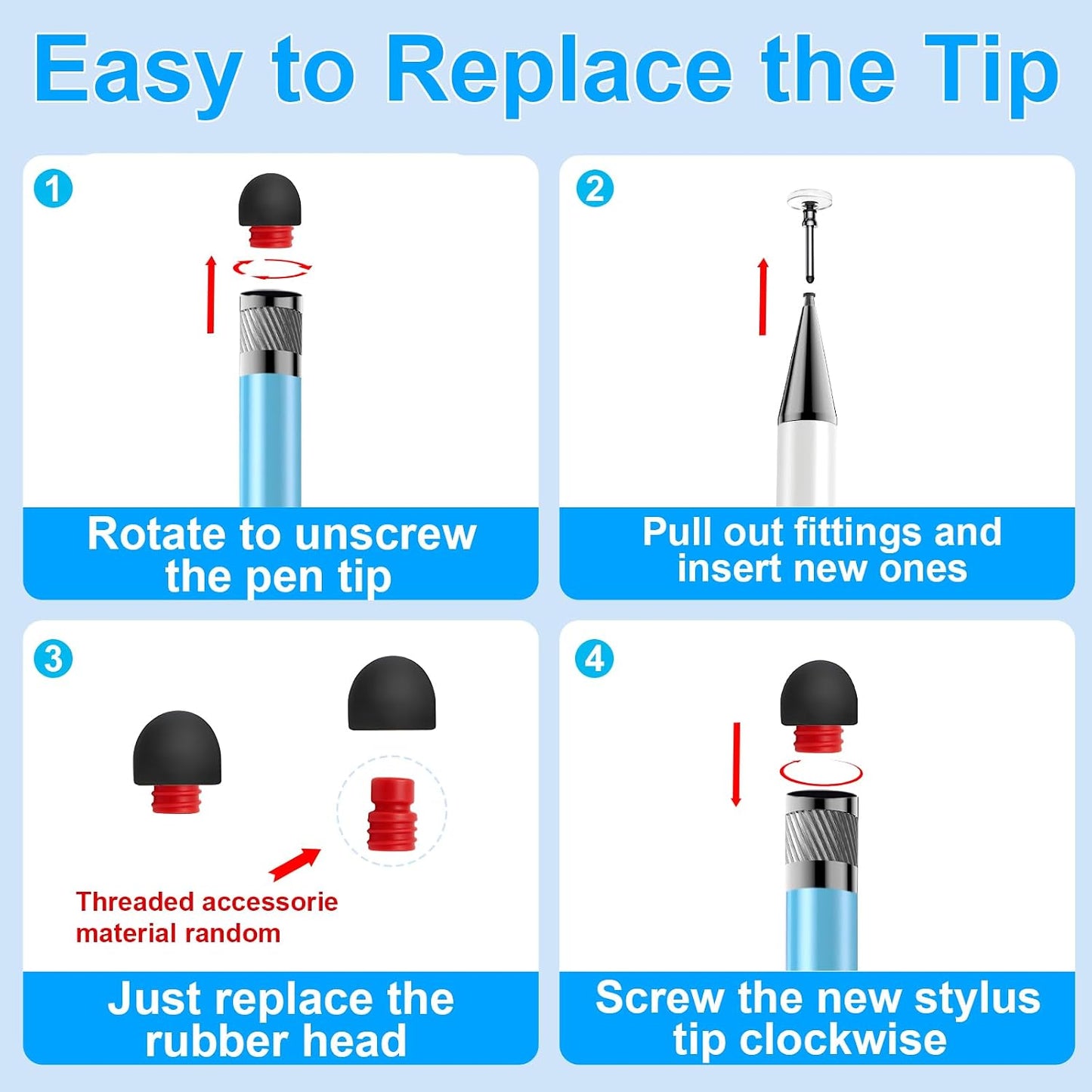 Easy to Replace the Tip

1

Rotate to unscrew the pen tip

2

Pull out fittings and insert new ones

3

Threaded accessorie material random

Just replace the rubber head

4

Screw the new stylus tip clockwise