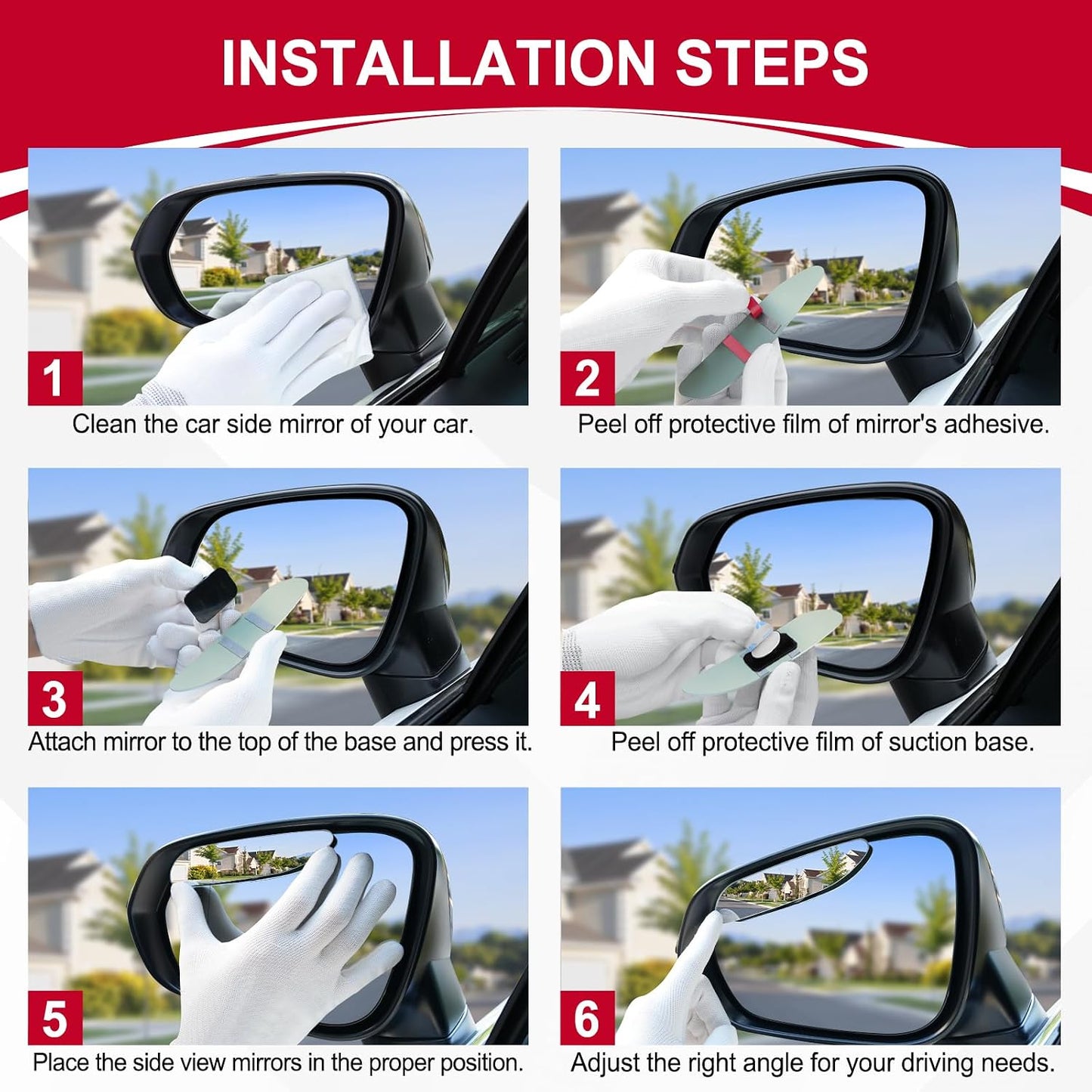 INSTALLATION STEPS

1
Clean the car side mirror of your car.

2
Peel off protective film of mirror's adhesive.

3
Attach mirror to the top of the base and press it.

4
Peel off protective film of suction base.

5
Place the side view mirrors in the proper position.

6
Adjust the right angle for your driving needs.