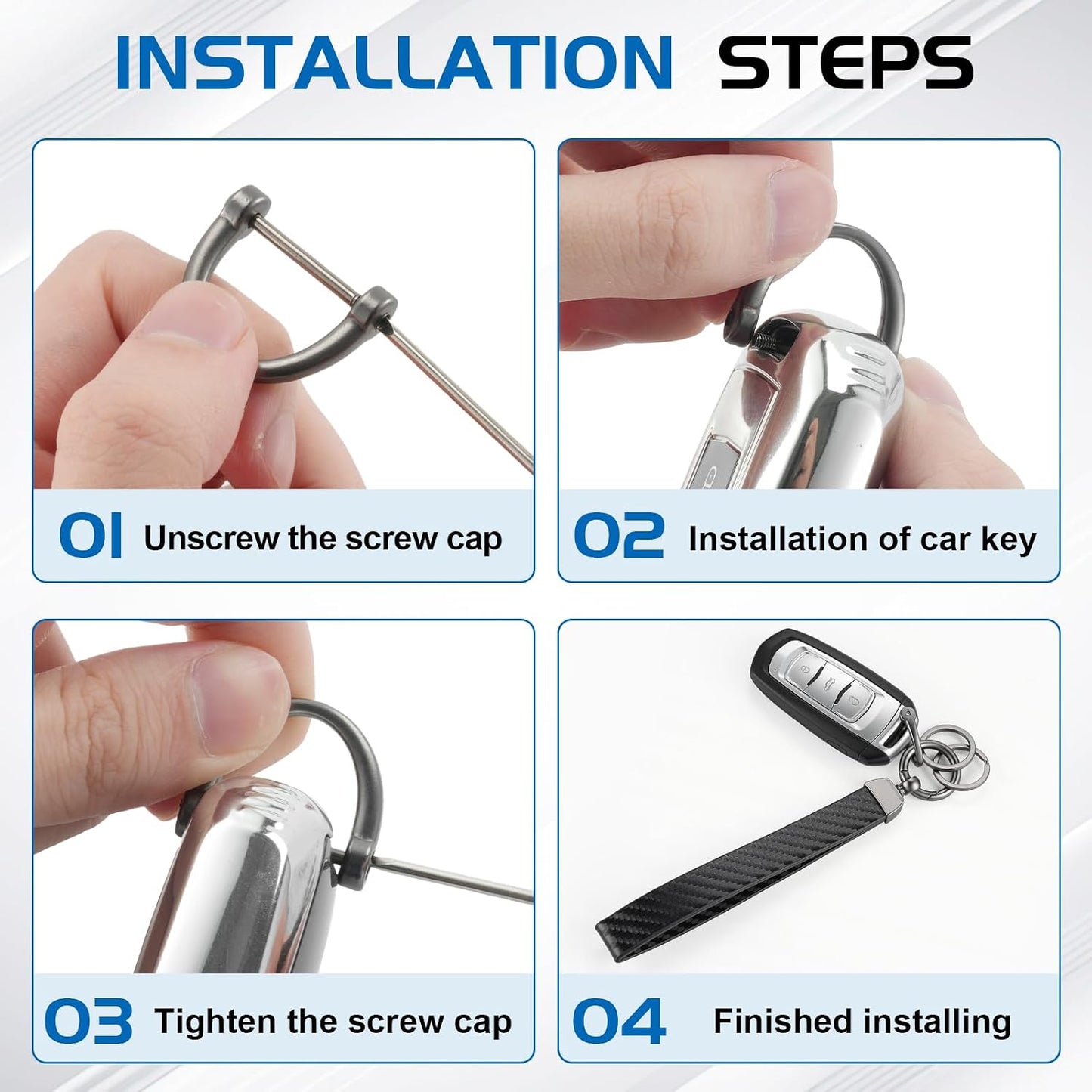 INSTALLATION STEPS

01 Unscrew the screw cap

02 Installation of car key

03 Tighten the screw cap

04 Finished installing