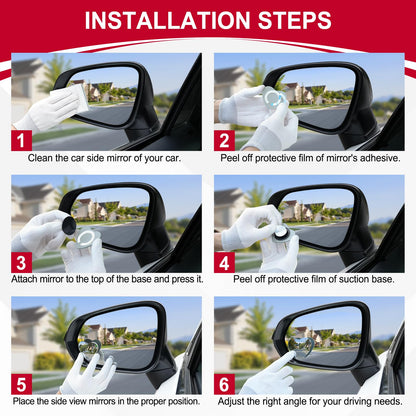 INSTALLATION STEPS

1
Clean the car side mirror of your car.

2
Peel off protective film of mirror's adhesive.

3
Attach mirror to the top of the base and press it.

4
Peel off protective film of suction base.

5
Place the side view mirrors in the proper position.

6
Adjust the right angle for your driving needs.