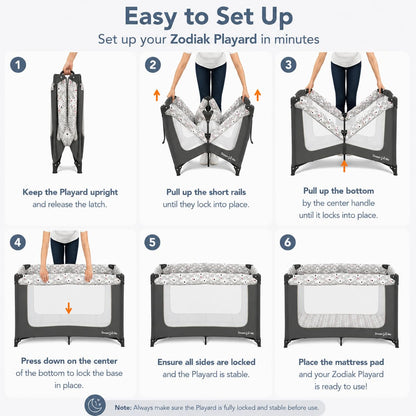 Easy to Set Up

Set up your Zodiak Playard in minutes

1

Keep the Playard upright and release the latch.

2

Pull up the short rails until they lock into place.

3

Pull up the bottom by the center handle until it locks into place.

4

Press down on the center of the bottom to lock the base in place.

5

Ensure all sides are locked and the Playard is stable.

6

Place the mattress pad and your Zodiak Playard is ready to use!

Note: Always make sure the Playard is fully locked and stable before use.