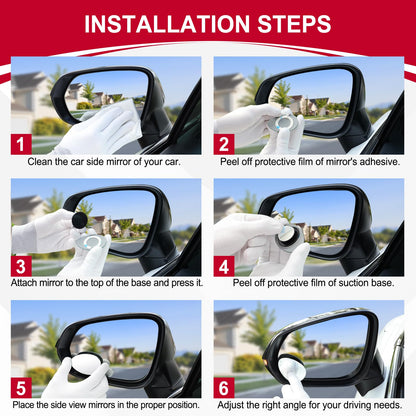 INSTALLATION STEPS

1
Clean the car side mirror of your car.

2
Peel off protective film of mirror's adhesive.

3
Attach mirror to the top of the base and press it.

4
Peel off protective film of suction base.

5
Place the side view mirrors in the proper position.

6
Adjust the right angle for your driving needs.