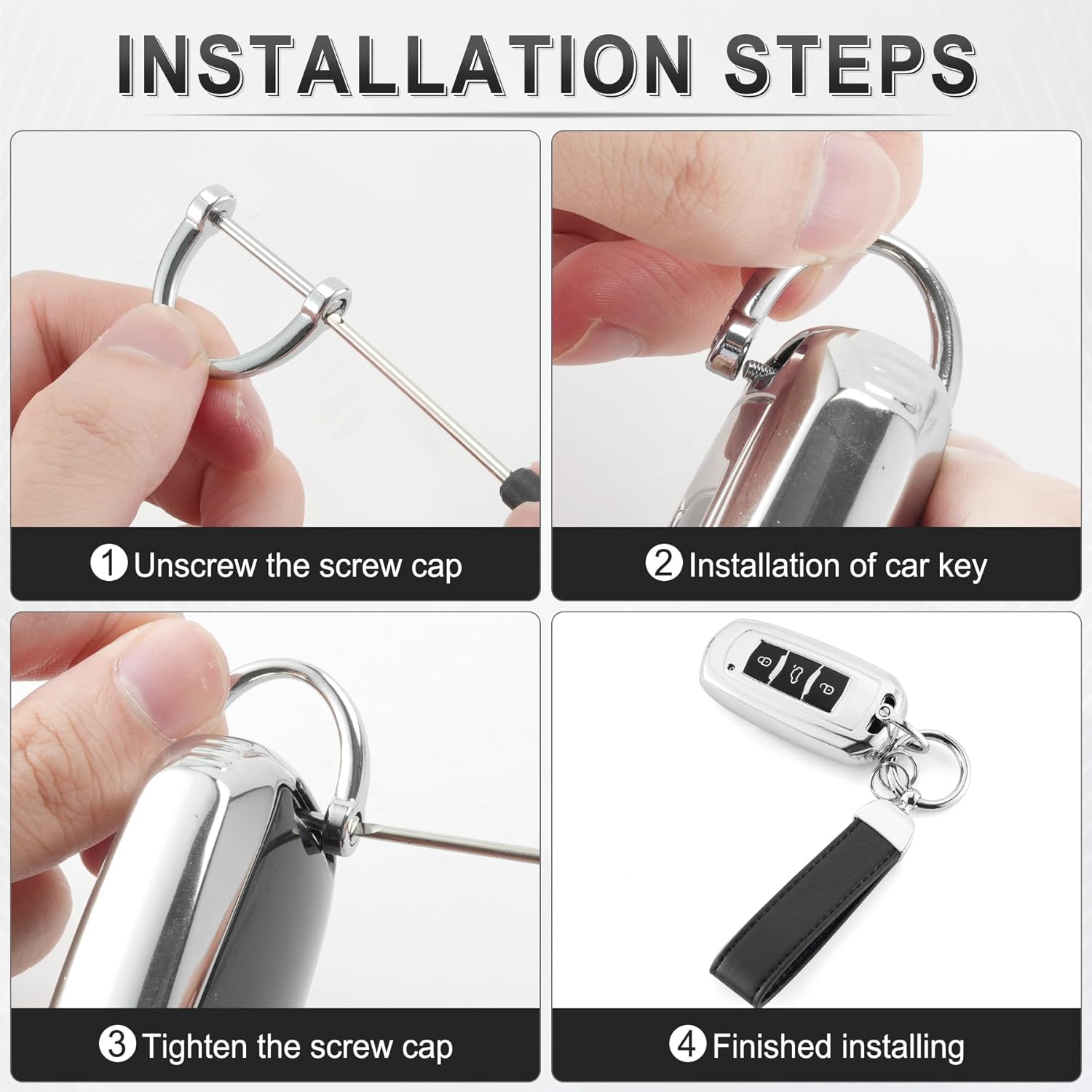 INSTALLATION STEPS

1 Unscrew the screw cap

2 Installation of car key

3 Tighten the screw cap

4 Finished installing