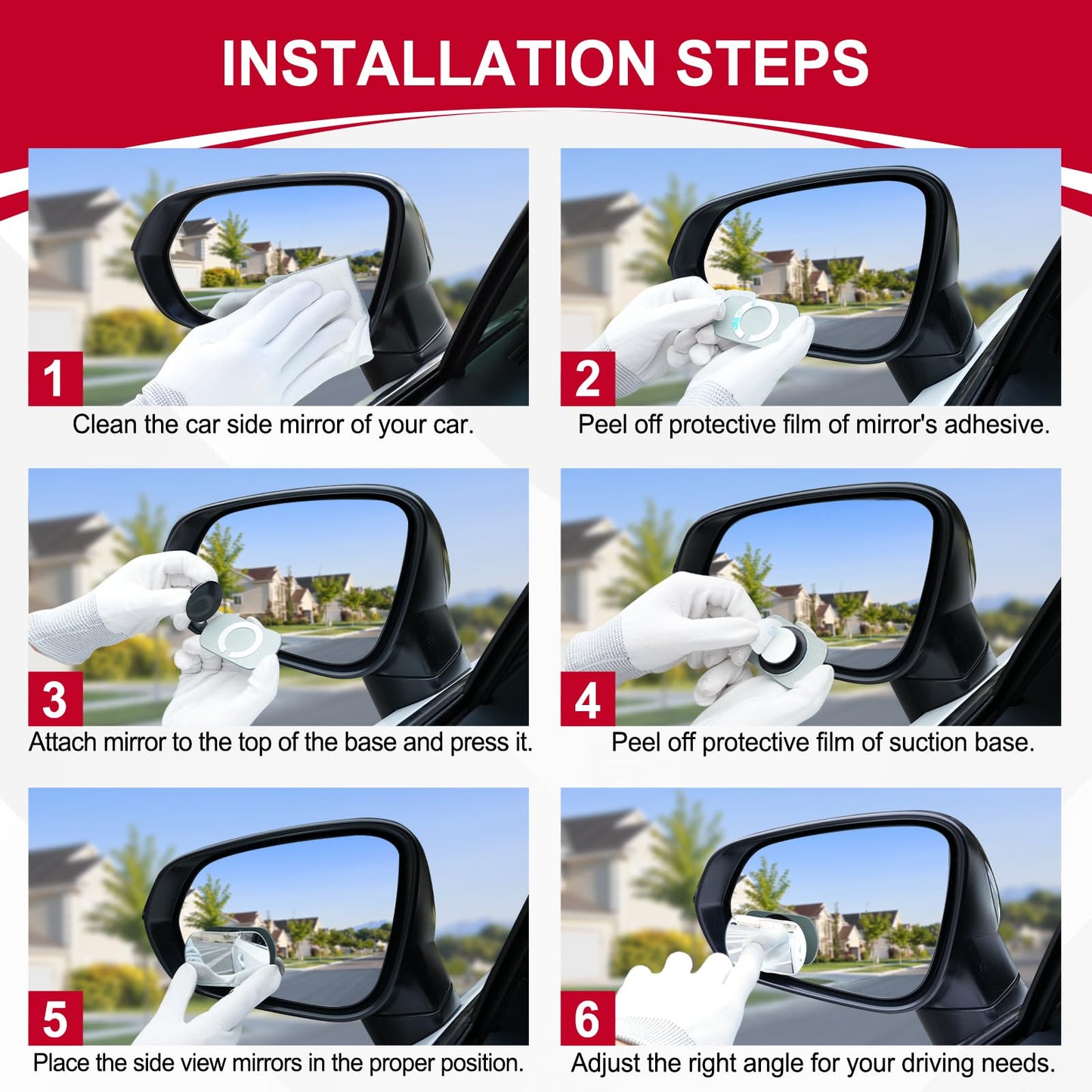 INSTALLATION STEPS

1
Clean the car side mirror of your car.

2
Peel off protective film of mirror's adhesive.

3
Attach mirror to the top of the base and press it.

4
Peel off protective film of suction base.

5
Place the side view mirrors in the proper position.

6
Adjust the right angle for your driving needs.