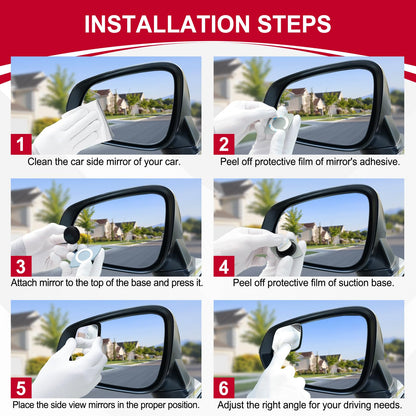 INSTALLATION STEPS

1
Clean the car side mirror of your car.

2
Peel off protective film of mirror's adhesive.

3
Attach mirror to the top of the base and press it.

4
Peel off protective film of suction base.

5
Place the side view mirrors in the proper position.

6
Adjust the right angle for your driving needs.