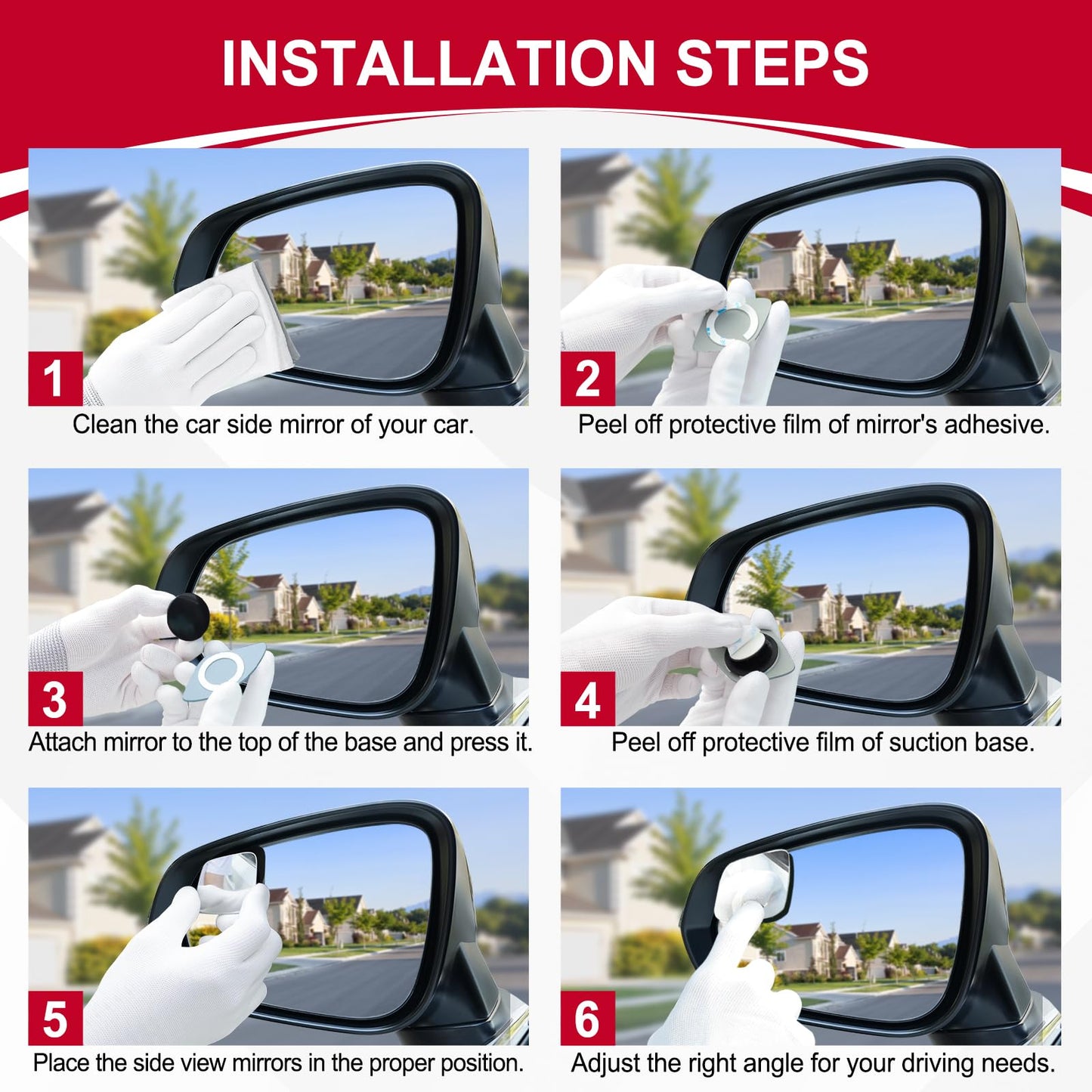 INSTALLATION STEPS

1
Clean the car side mirror of your car.

2
Peel off protective film of mirror's adhesive.

3
Attach mirror to the top of the base and press it.

4
Peel off protective film of suction base.

5
Place the side view mirrors in the proper position.

6
Adjust the right angle for your driving needs.