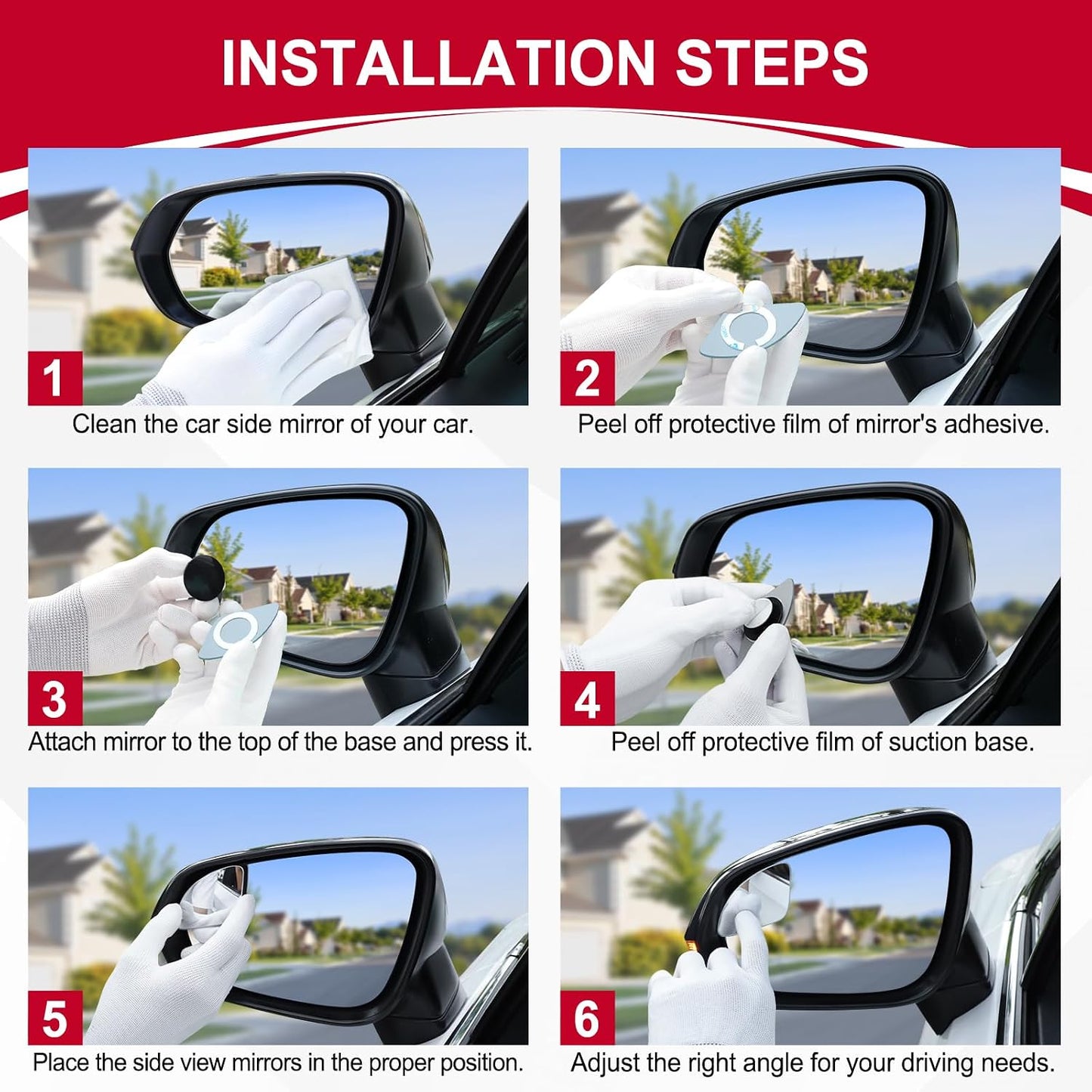 INSTALLATION STEPS

1
Clean the car side mirror of your car.

2
Peel off protective film of mirror's adhesive.

3
Attach mirror to the top of the base and press it.

4
Peel off protective film of suction base.

5
Place the side view mirrors in the proper position.

6
Adjust the right angle for your driving needs.