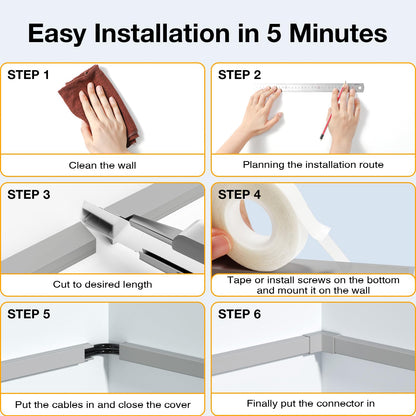 Easy Installation in 5 Minutes

STEP 1

Clean the wall

STEP 2

Planning the installation route

STEP 3

Cut to desired length

STEP 4

Tape or install screws on the bottom and mount it on the wall

STEP 5

Put the cables in and close the cover

STEP 6

Finally put the connector in