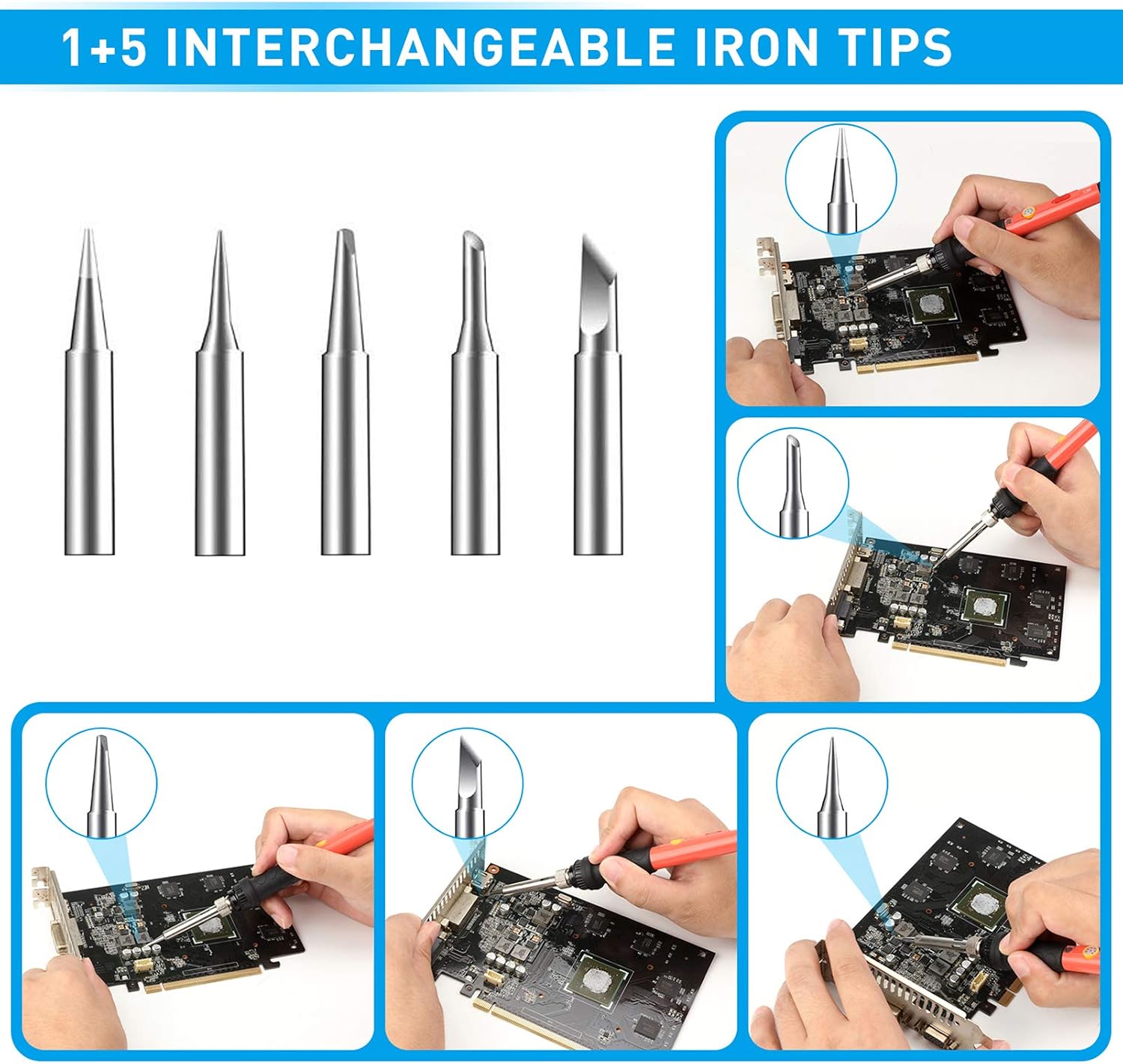 1+5 INTERCHANGEABLE IRON TIPS