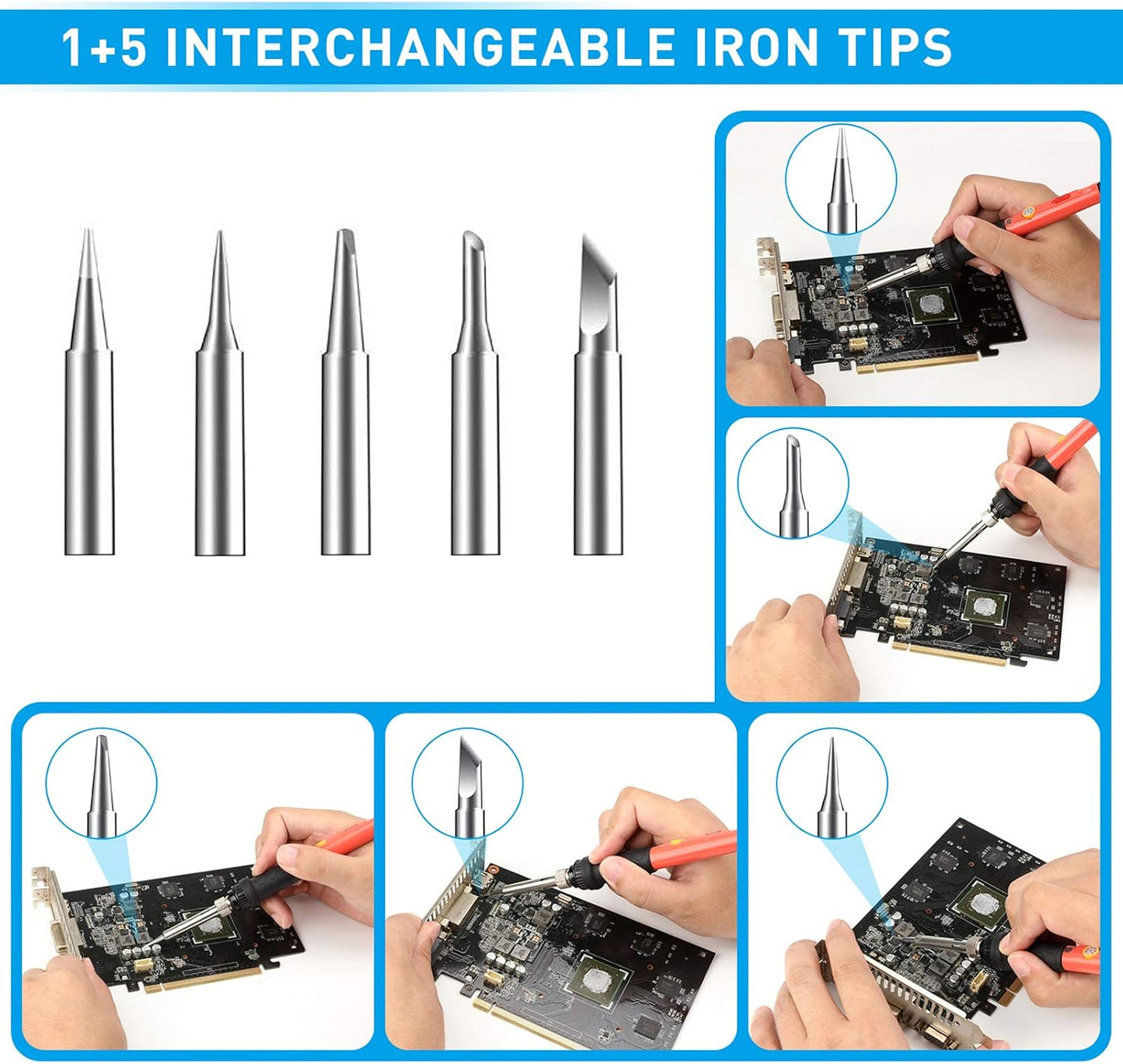 1+5 INTERCHANGEABLE IRON TIPS